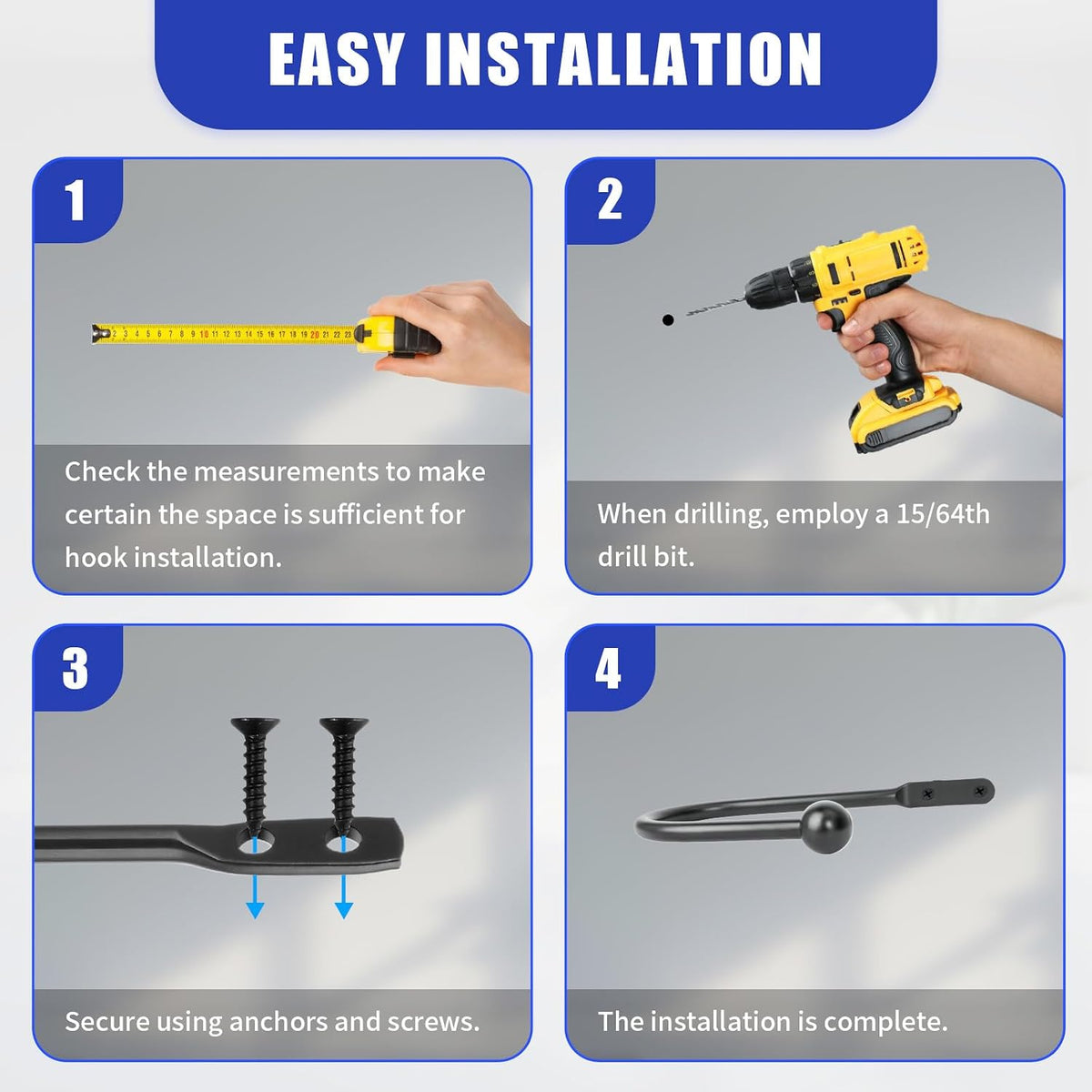 EASY INSTALLATION

1

2 3 4 5 6 7 8 9 10 11 12 13 14 15 16 17 18 19 20 21 22 23

Check the measurements to make certain the space is sufficient for hook installation.

2

When drilling, employ a 15/64th drill bit.

3

Secure using anchors and screws.

4

The installation is complete.