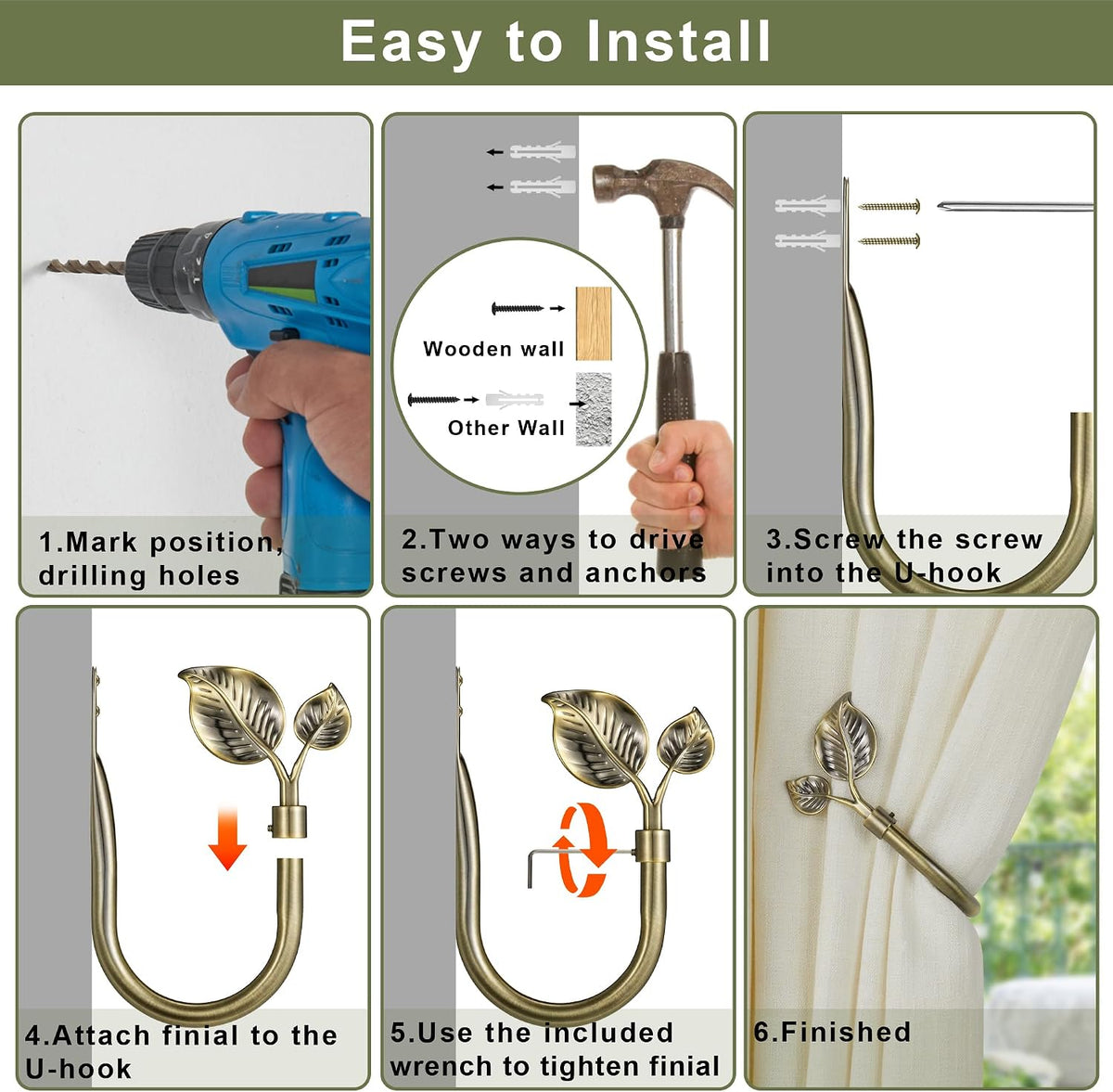 Easy to Install

1.Mark position, drilling holes

Wooden wall

Other Wall

2.Two ways to drive screws and anchors

3.Screw the screw into the U-hook

4.Attach finial to the U-hook

5.Use the included wrench to tighten finial

6.Finished